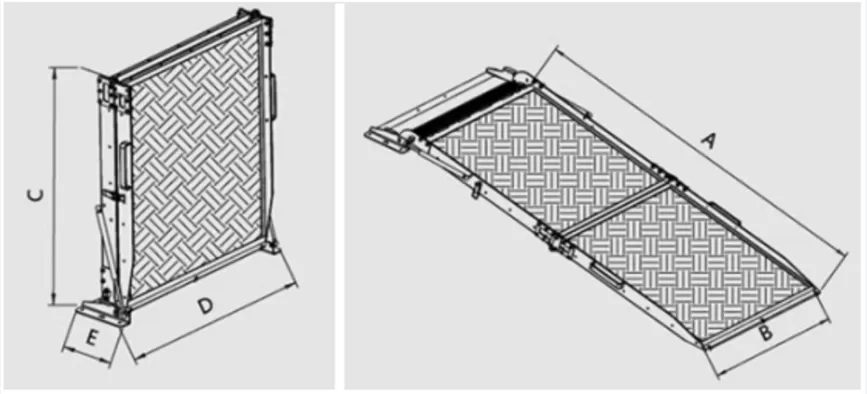 C
D
E
A
B