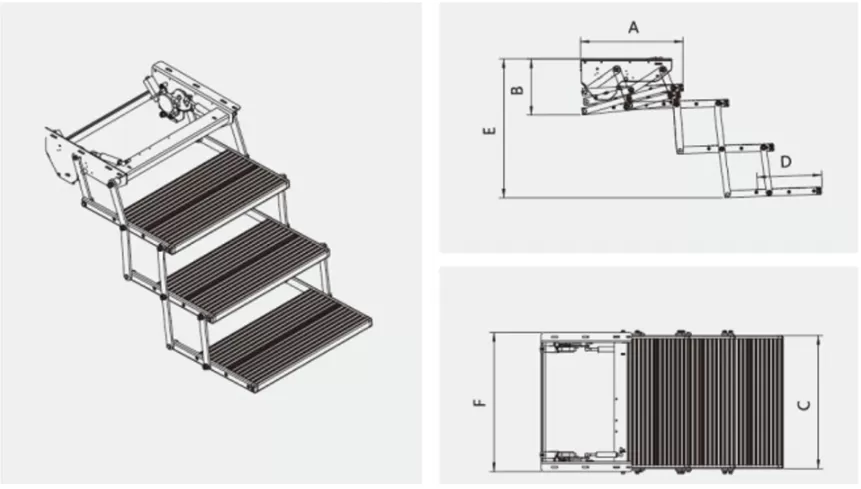 A
B
E
D
F
C