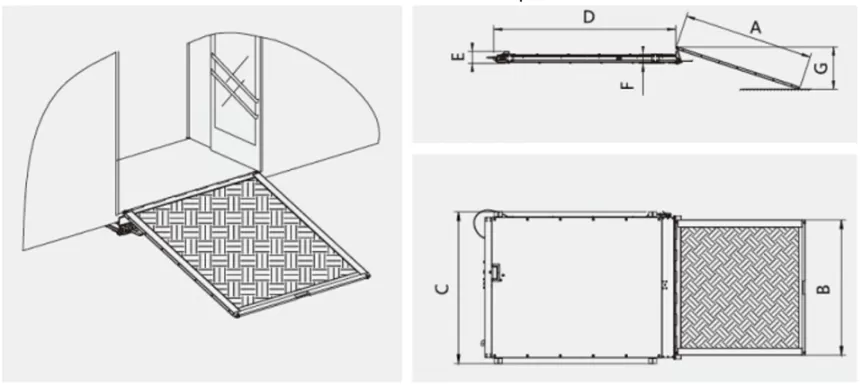 D
A
E
F
G
C
B