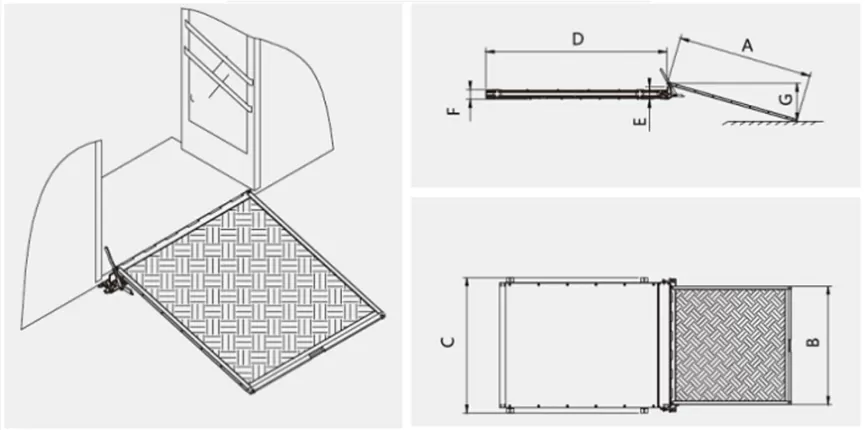 D
A
F
E
G
C
B