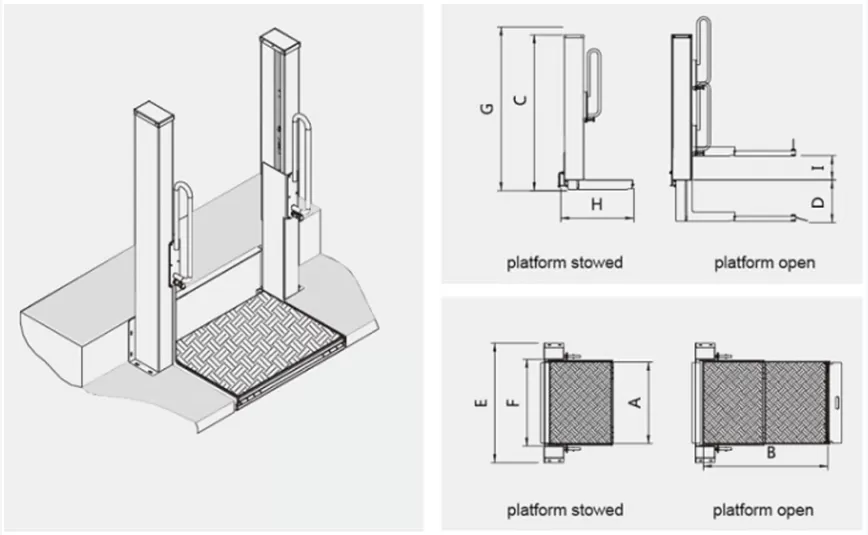 G
C
H
I
D
platform stowed
platform open

E
F
A
B
platform stowed
platform open