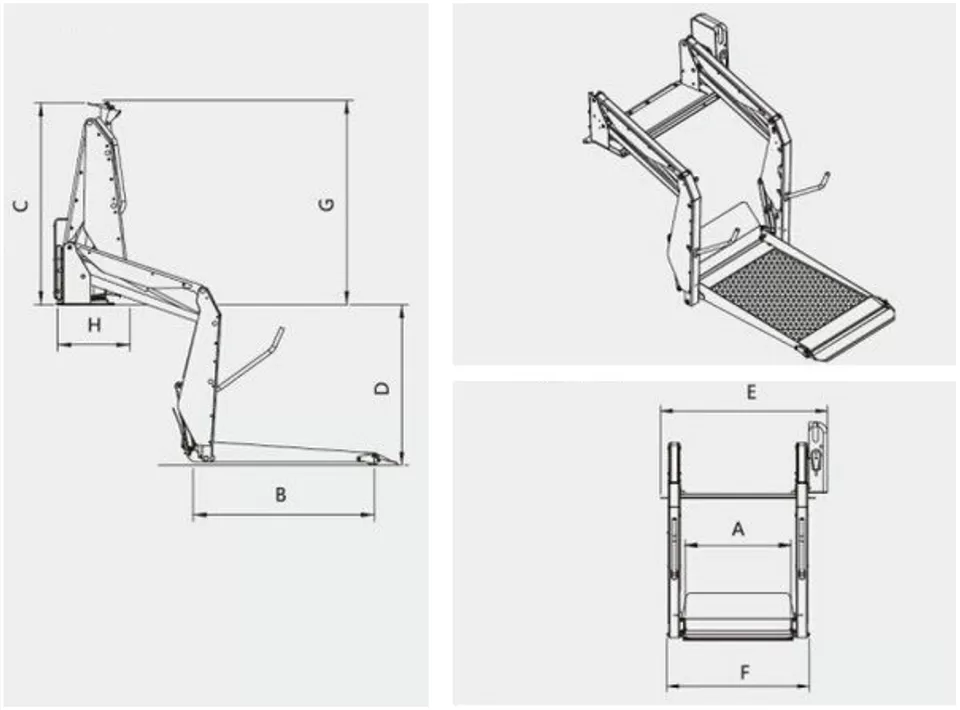 C
G
H
D
B
E
A
F