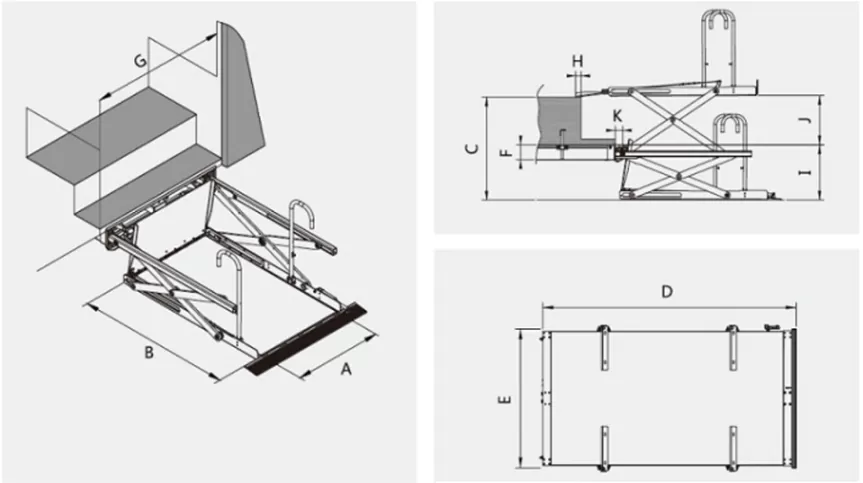 G
B
A
H
K
C
F
J
I
D
E